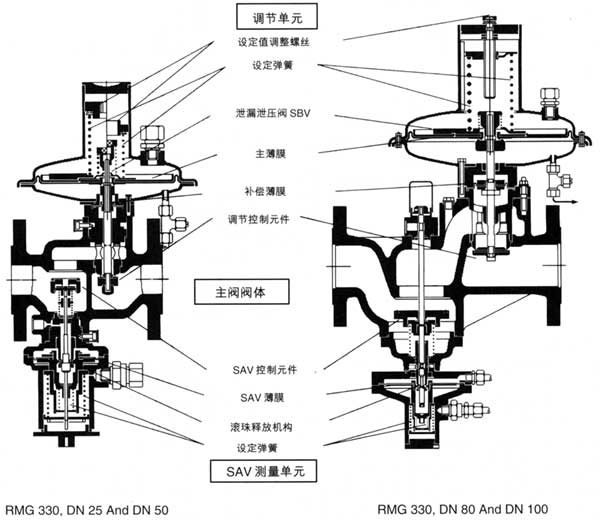 调节单元

设定值调整螺丝

设定弹簧

泄漏泄压阀 SBV

主薄膜

补偿薄膜

调节控制元件

主阀阀体

SAV 控制元件

SAV 薄膜

滚珠释放机构

设定弹簧

SAV 测量单元

RMG 330, DN 25 And DN 50

RMG 330, DN 80 And DN 100