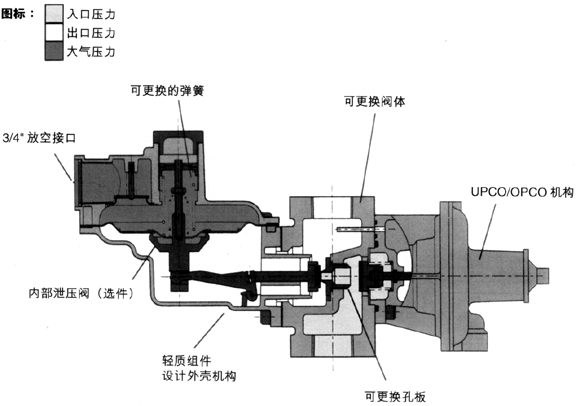 图标：
入口压力
出口压力
大气压力

可更换的弹簧
可更换阀体
3/4" 放空接口
UPCO/OPCO 机构
内部泄压阀（选件）
轻质组件
设计外壳机构
可更换孔板