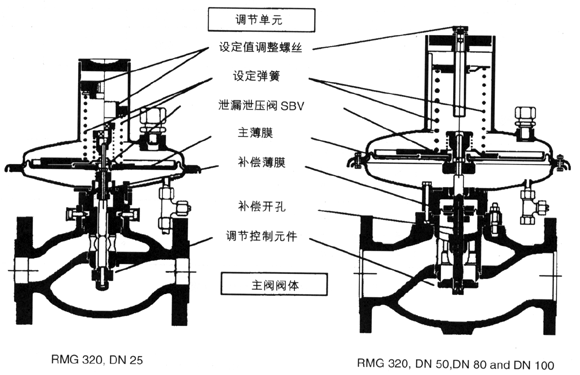 调节单元

设定值调整螺丝

设定弹簧

泄漏泄压阀 SBV

主薄膜

补偿薄膜

补偿开孔

调节控制元件

主阀阀体

RMG 320, DN 25

RMG 320, DN 50,DN 80 and DN 100