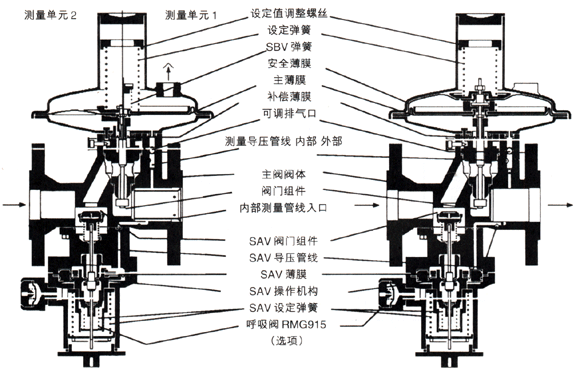 测量单元 2
测量单元 1
设定值调整螺丝
设定弹簧
SBV 弹簧
安全薄膜
主薄膜
补偿薄膜
可调排气口
测量导压管线 内部 外部
主阀阀体
阀门组件
内部测量管线入口
SAV 阀门组件
SAV 导压管线
SAV 薄膜
SAV 操作机构
SAV 设定弹簧
呼吸阀 RMG915
(选项)